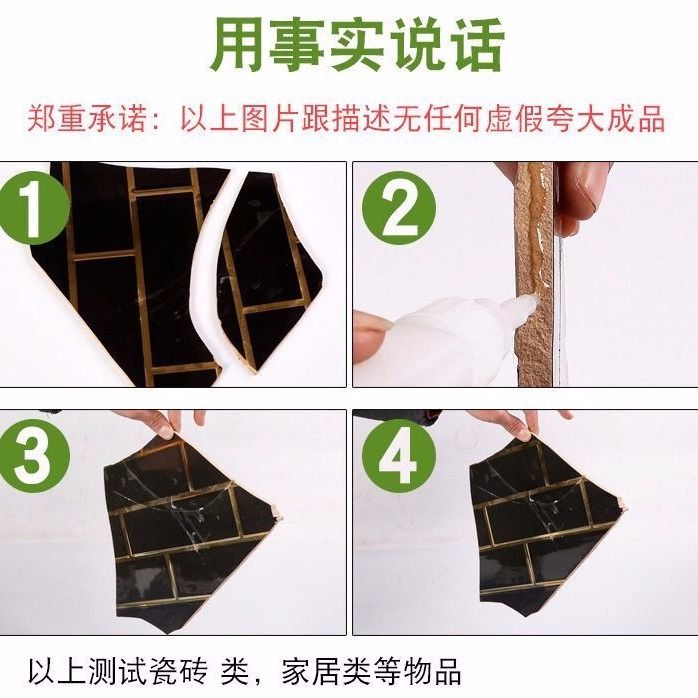 用事实说话

郑重承诺：以上图片跟描述无任何虚假夸大成品

1

2

3

4

以上测试瓷砖 类，家居类等物品