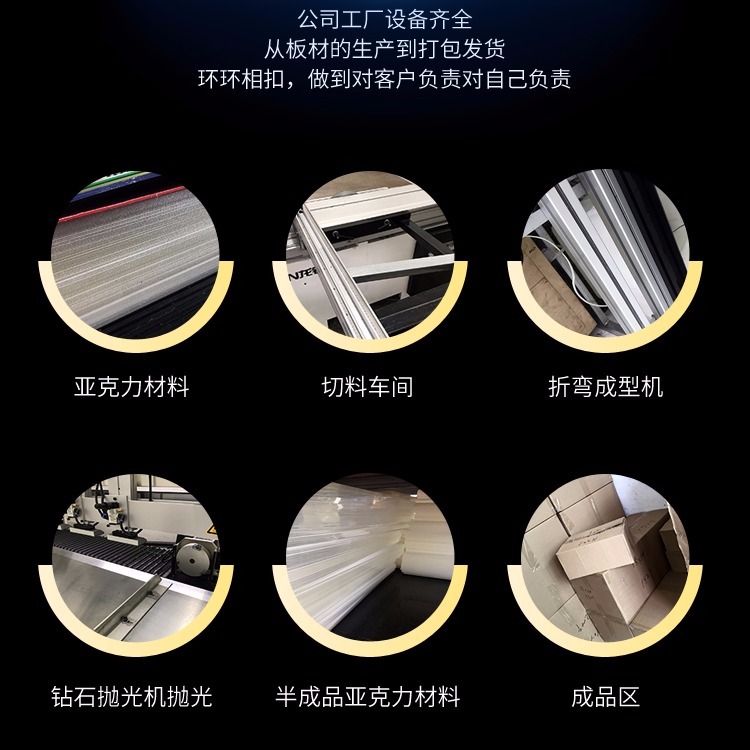 公司工厂设备齐全
从板材的生产到打包发货
环环相扣，做到对客户负责对自己负责

亚克力材料

切料车间

折弯成型机

钻石抛光机抛光

半成品亚克力材料

成品区