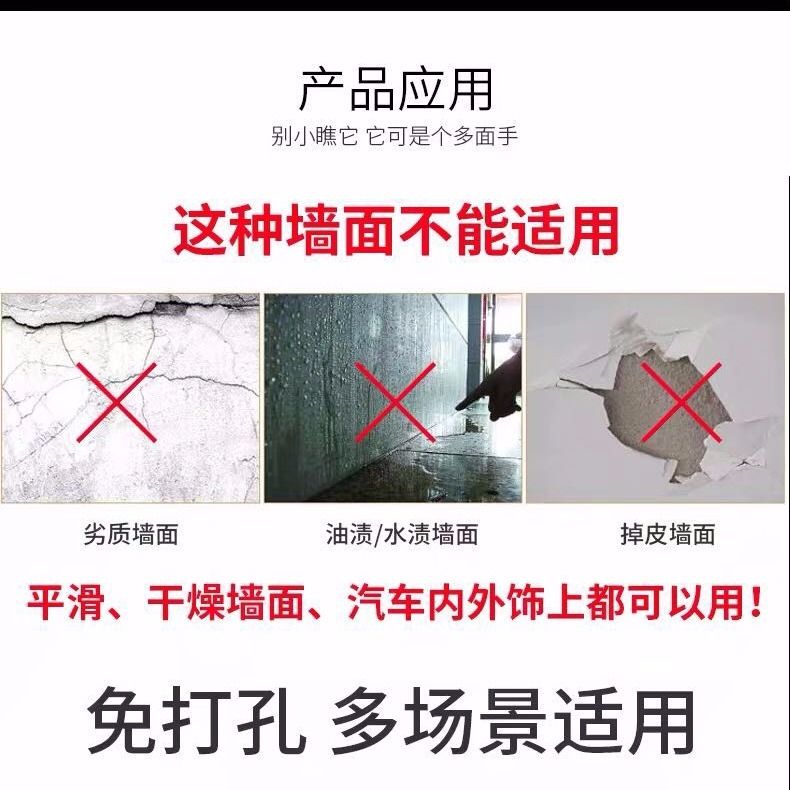 产品应用

别小瞧它 它可是个多面手

这种墙面不能适用

劣质墙面

油渍/水渍墙面

掉皮墙面

平滑、干燥墙面、汽车内外饰上都可以用！

免打孔 多场景适用