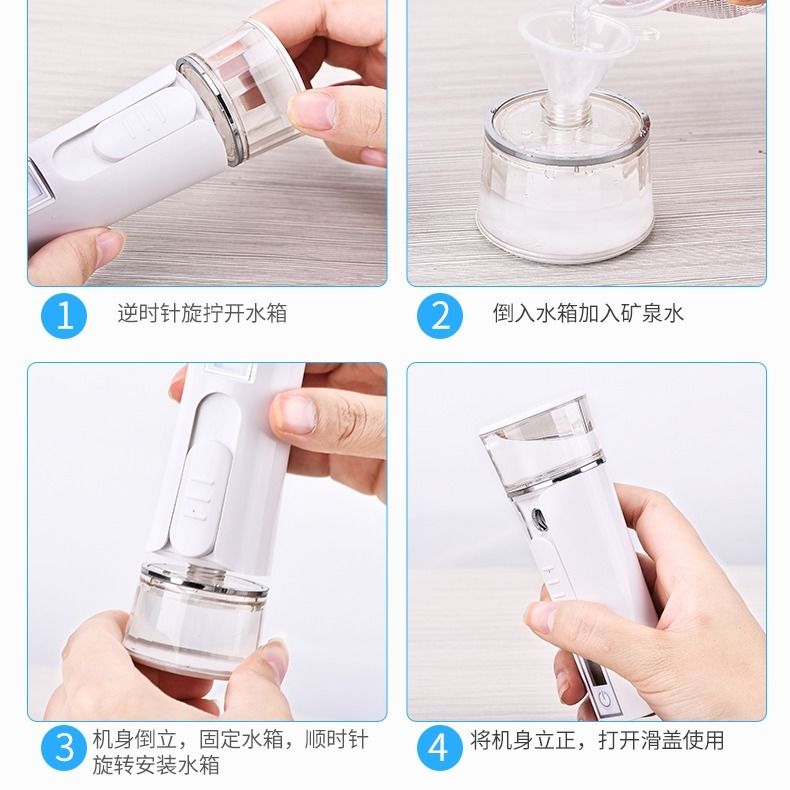 1 逆时针旋拧开水箱

2 倒入水箱加入矿泉水

3 机身倒立，固定水箱，顺时针旋转安装水箱

4 将机身立正，打开滑盖使用