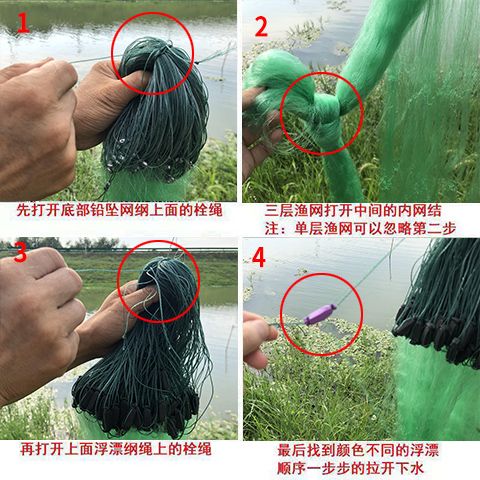 1

先打开底部铅坠网纲上面的栓绳

2

三层渔网打开中间的内网结
注：单层渔网可以忽略第二步

3

再打开上面浮漂纲绳上的栓绳

4

最后找到颜色不同的浮漂
顺序一步步的拉开下水