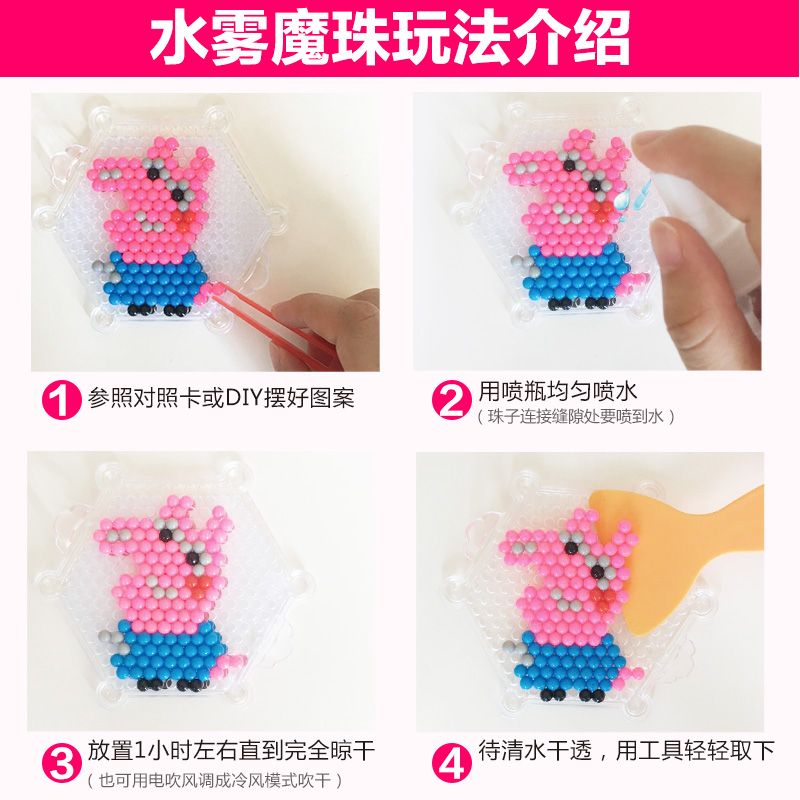 水雾魔珠玩法介绍

1 参照对照卡或DIY摆好图案

2 用喷瓶均匀喷水
（珠子连接缝隙处要喷到水）

3 放置1小时左右直到完全晾干
（也可用电吹风调成冷风模式吹干）

4 待清水干透，用工具轻轻取下