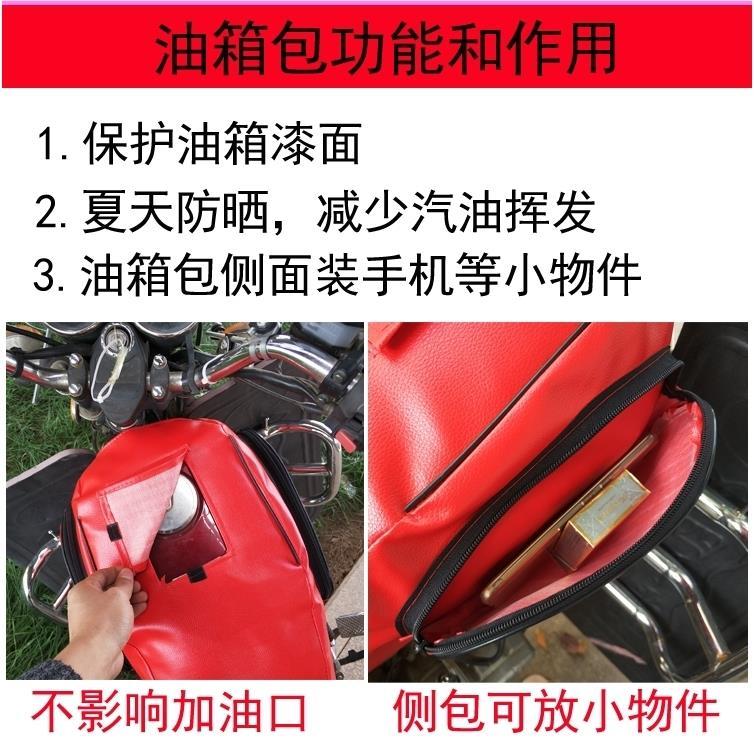 油箱包功能和作用

1. 保护油箱漆面
2. 夏天防晒，减少汽油挥发
3. 油箱包侧面装手机等小物件

不影响加油口

侧包可放小物件