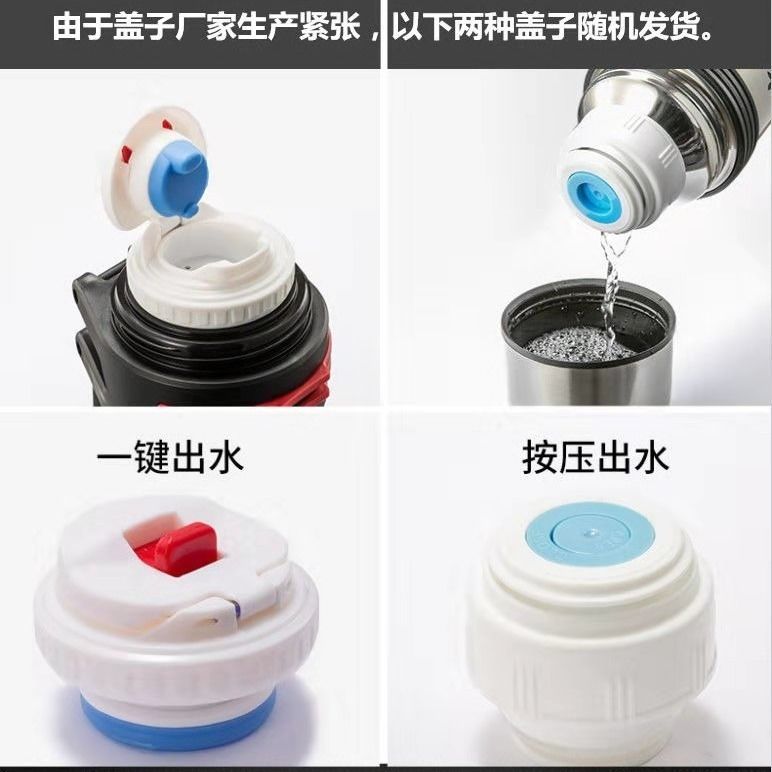 由于盖子厂家生产紧张，以下两种盖子随机发货。

一键出水

按压出水