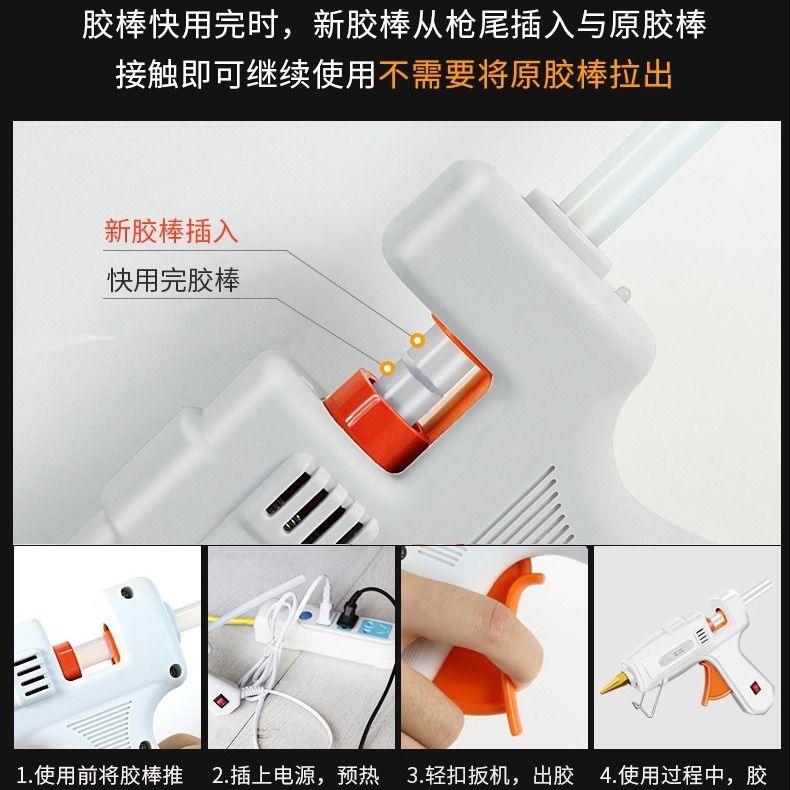 胶棒快用完时，新胶棒从枪尾插入与原胶棒接触即可继续使用不需要将原胶棒拉出

新胶棒插入

快用完胶棒

1.使用前将胶棒推

2.插上电源，预热

3.轻扣扳机，出胶

4.使用过程中，胶