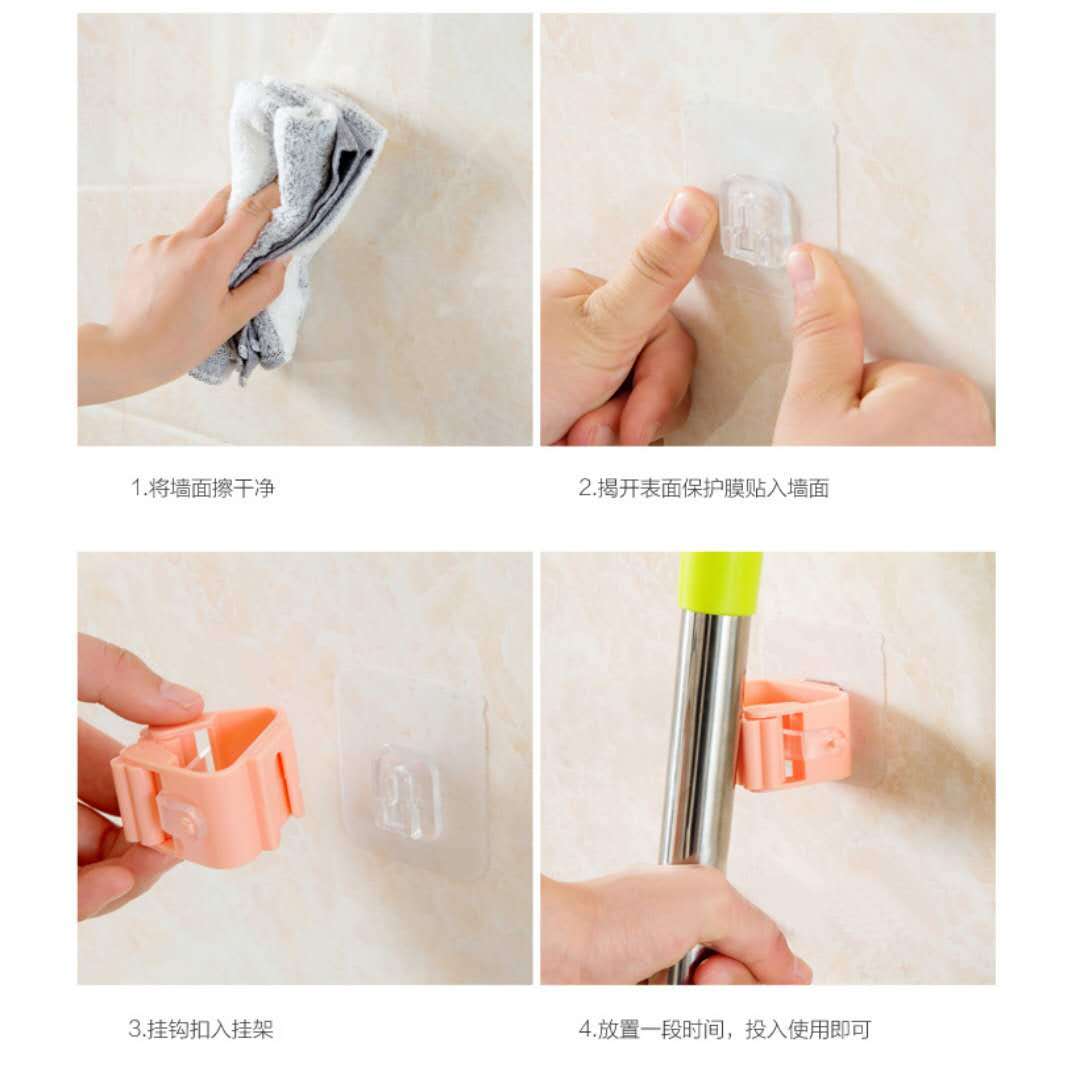 1.将墙面擦干净

2.揭开表面保护膜贴入墙面

3.挂钩扣入挂架

4.放置一段时间，投入使用即可