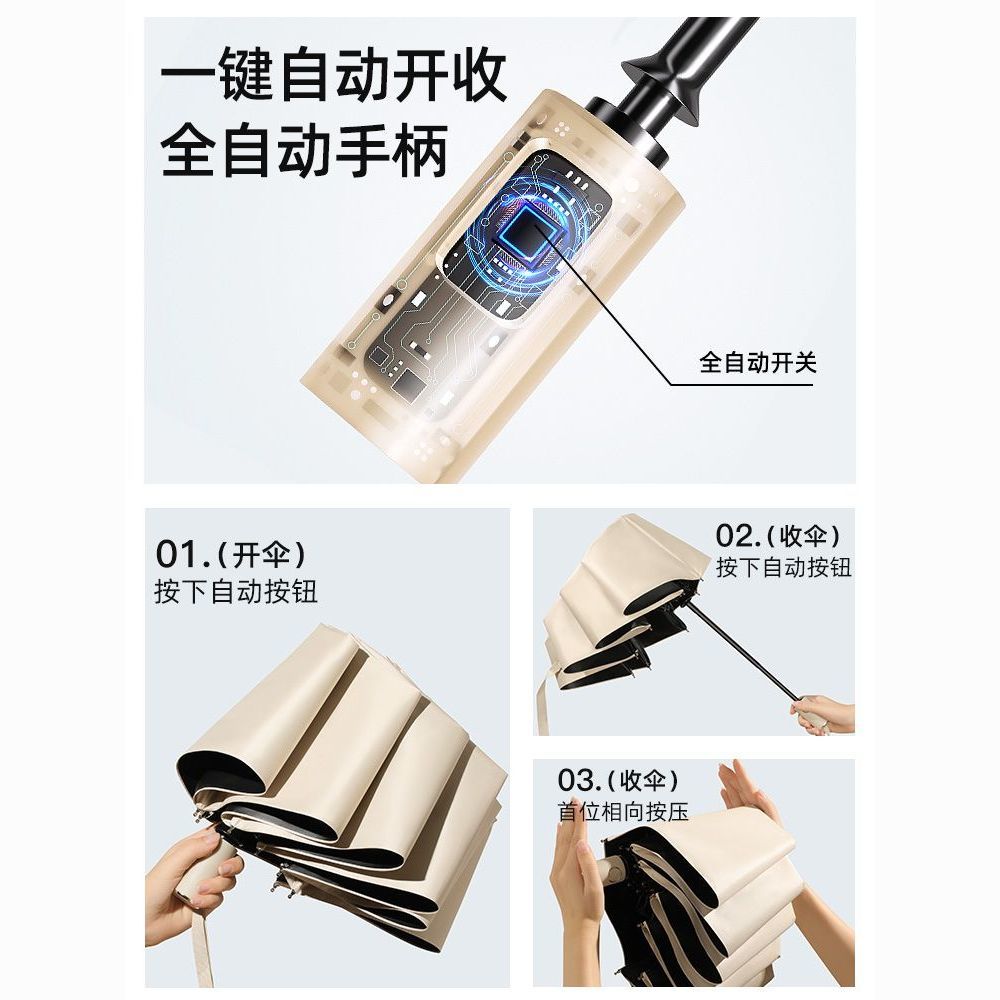 一键自动开收
全自动手柄

全自动开关

01.（开伞）
按下自动按钮

02.（收伞）
按下自动按钮

03.（收伞）
首位相向按压