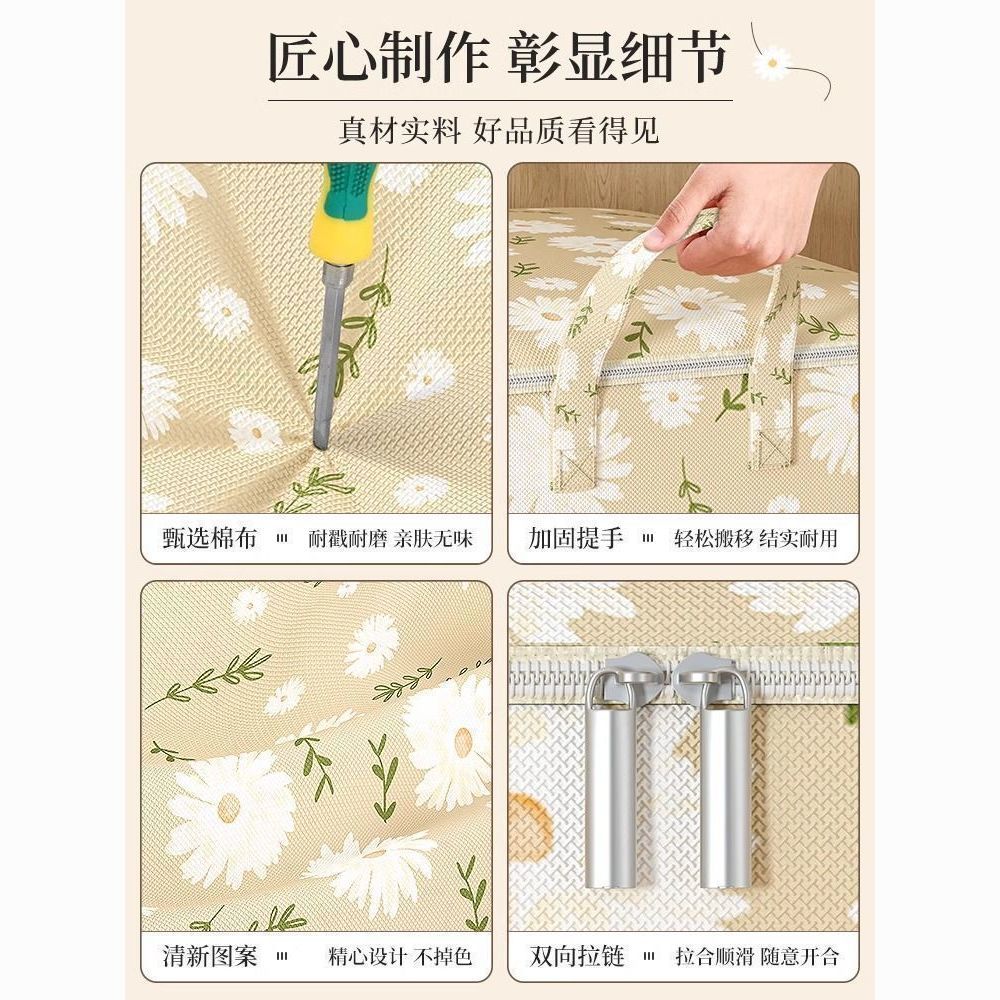 匠心制作 彰显细节

真材实料 好品质看得见

甄选棉布 耐戳耐磨 亲肤无味

加固提手 轻松搬移 结实耐用

清新图案 精心设计 不掉色

双向拉链 拉合顺滑 随意开合