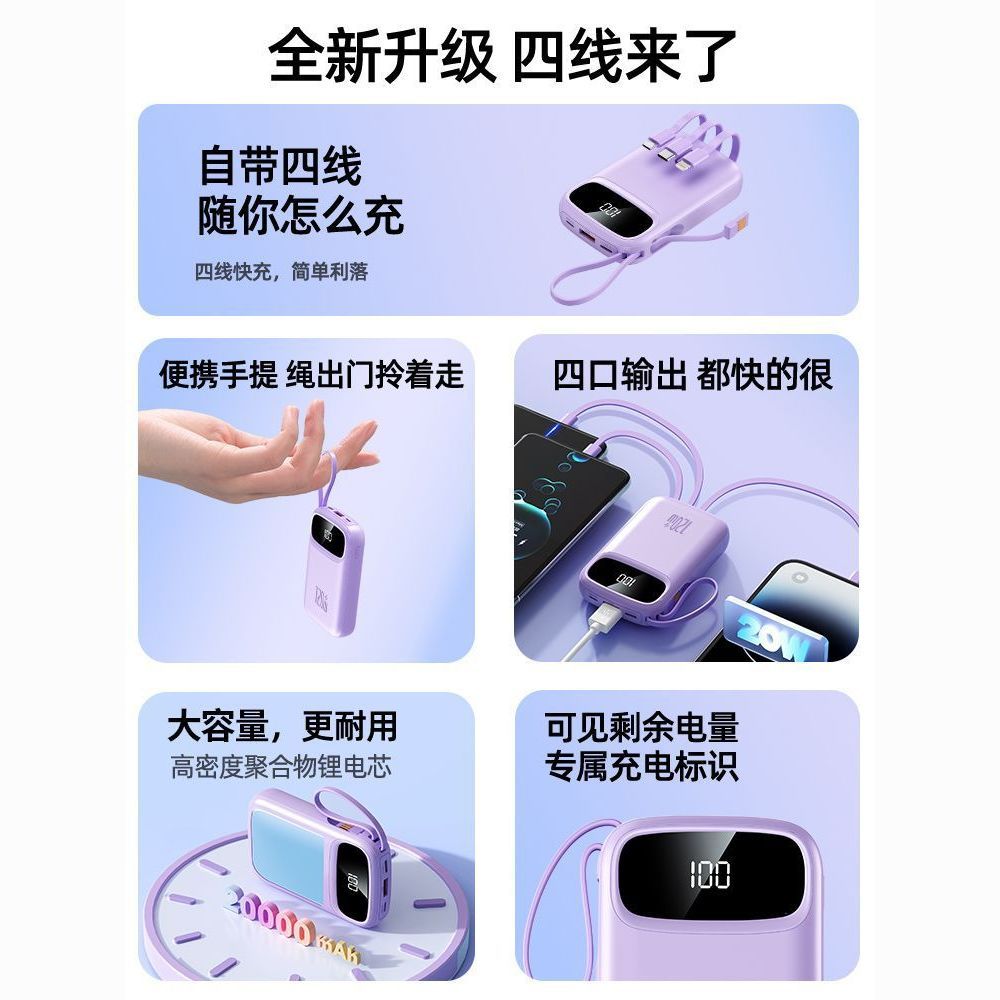 全新升级 四线来了

自带四线
随你怎么充

四线快充，简单利落

便携手提 绳出门拎着走

四口输出 都快的很

120W

20W

大容量，更耐用
高密度聚合物锂电芯

20000mAh

可见剩余电量
专属充电标识

100