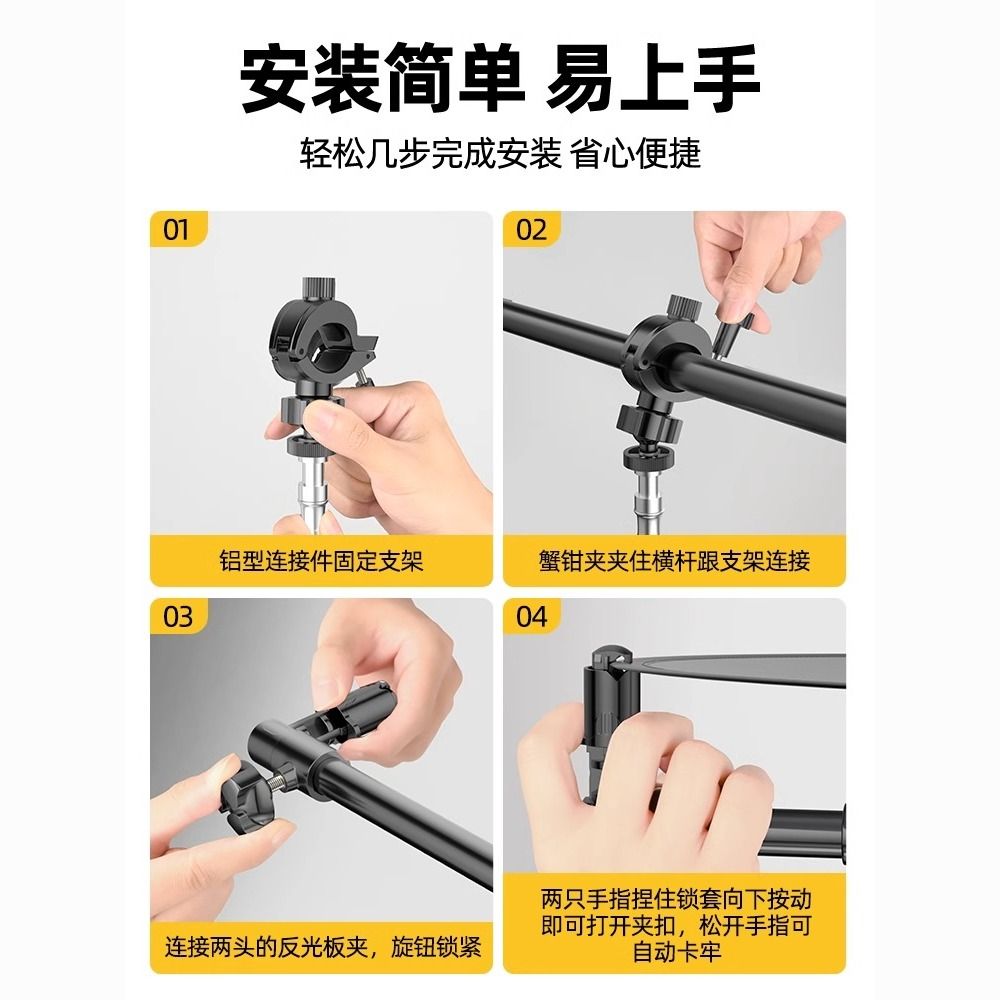 安装简单 易上手

轻松几步完成安装 省心便捷

01

铝型连接件固定支架

02

蟹钳夹夹住横杆跟支架连接

03

连接两头的反光板夹，旋钮锁紧

04

两只手指捏住锁套向下按动即可打开夹扣，松开手指可自动卡牢