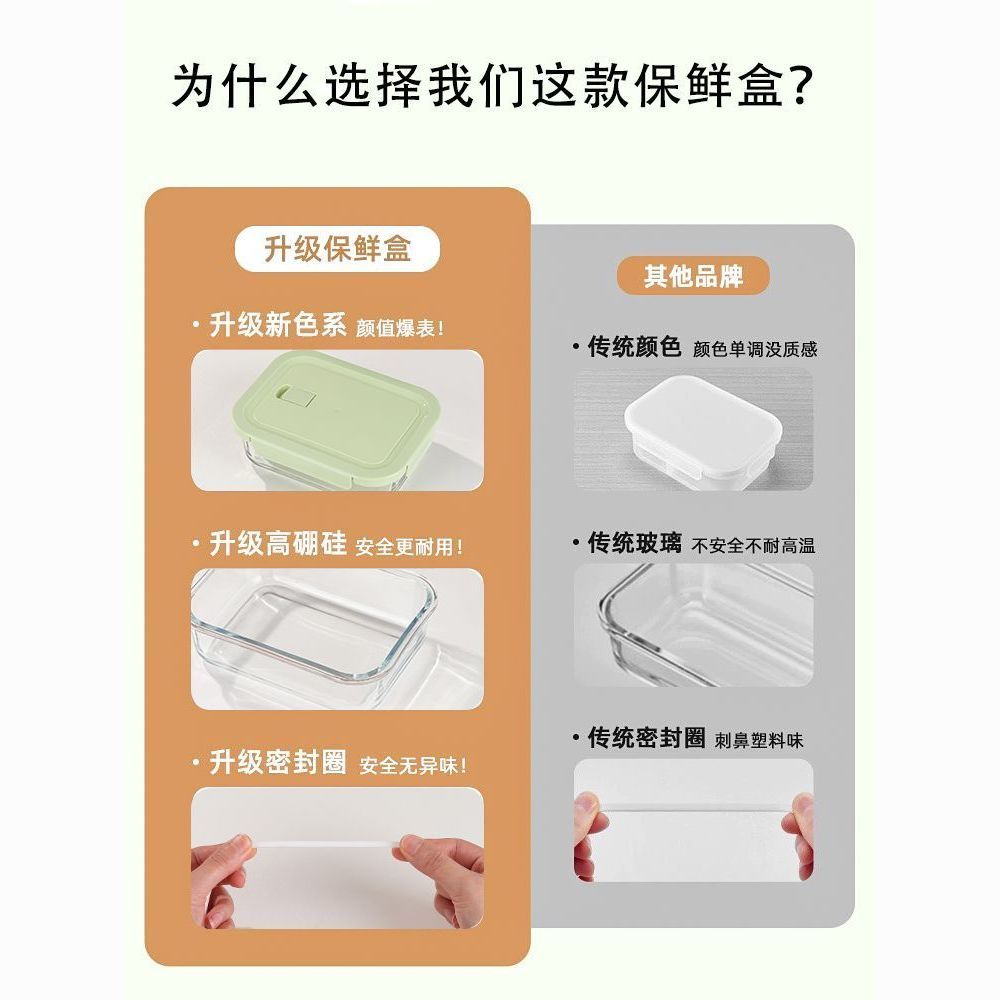 为什么选择我们这款保鲜盒?

升级保鲜盒

· 升级新色系 颜值爆表!

· 升级高硼硅 安全更耐用!

· 升级密封圈 安全无异味!

其他品牌

· 传统颜色 颜色单调没质感

· 传统玻璃 不安全不耐高温

· 传统密封圈 刺鼻塑料味