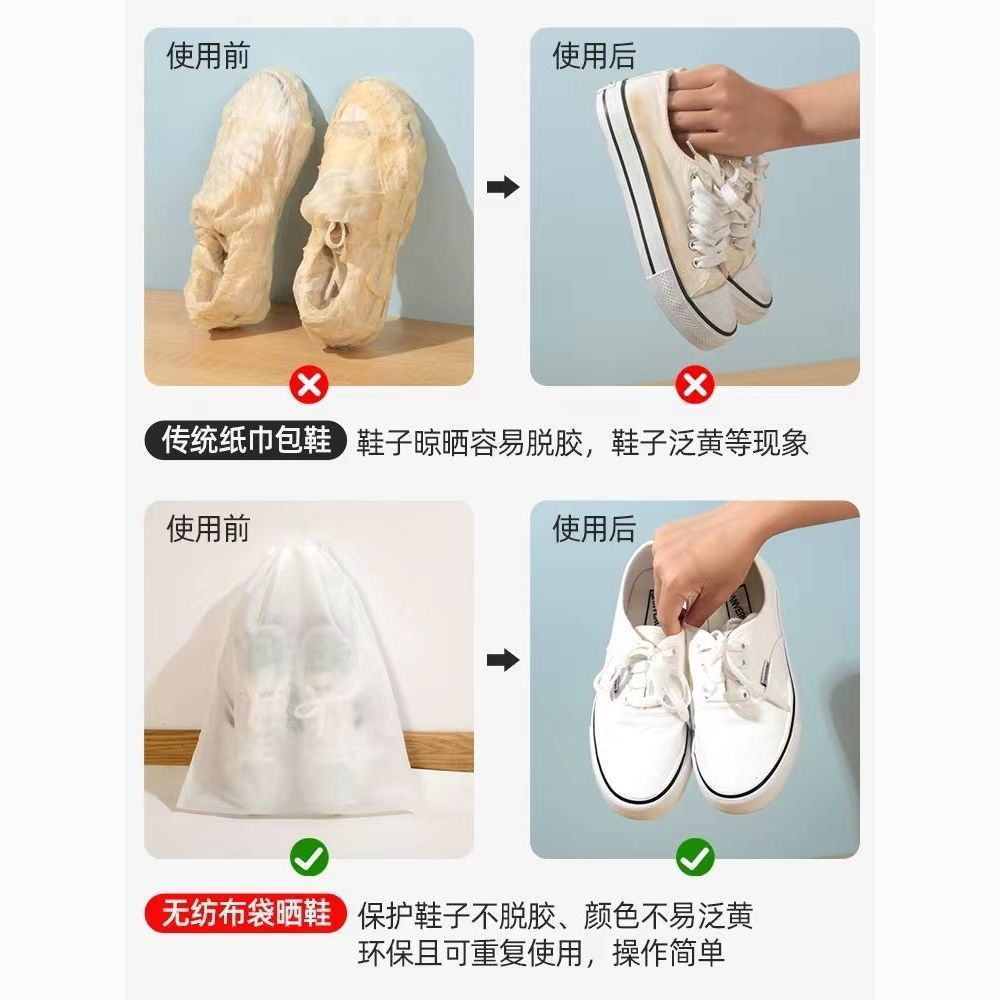 使用前

使用后

传统纸巾包鞋 鞋子晾晒容易脱胶，鞋子泛黄等现象

使用前

使用后

无纺布袋晒鞋 保护鞋子不脱胶、颜色不易泛黄
环保且可重复使用，操作简单