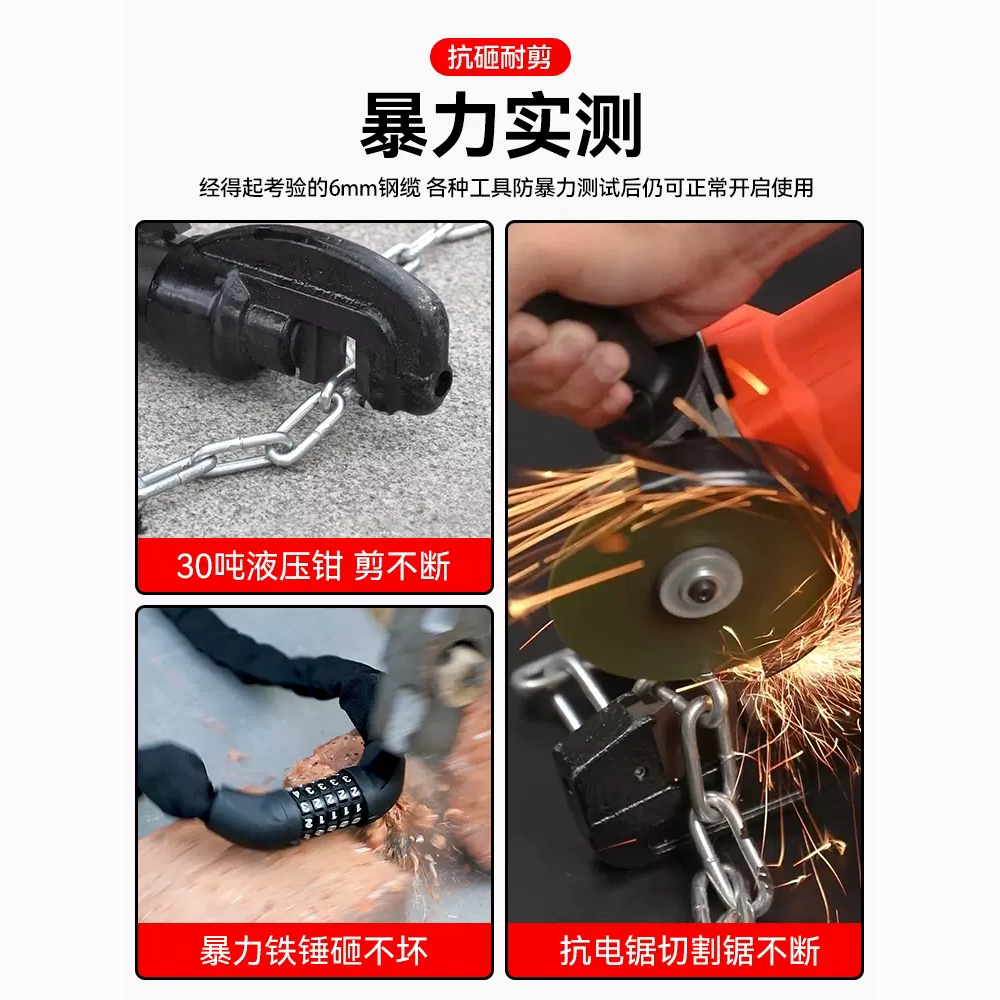 抗砸耐剪

暴力实测

经得起考验的6mm钢缆 各种工具防暴力测试后仍可正常开启使用

30吨液压钳 剪不断

暴力铁锤砸不坏

抗电锯切割锯不断