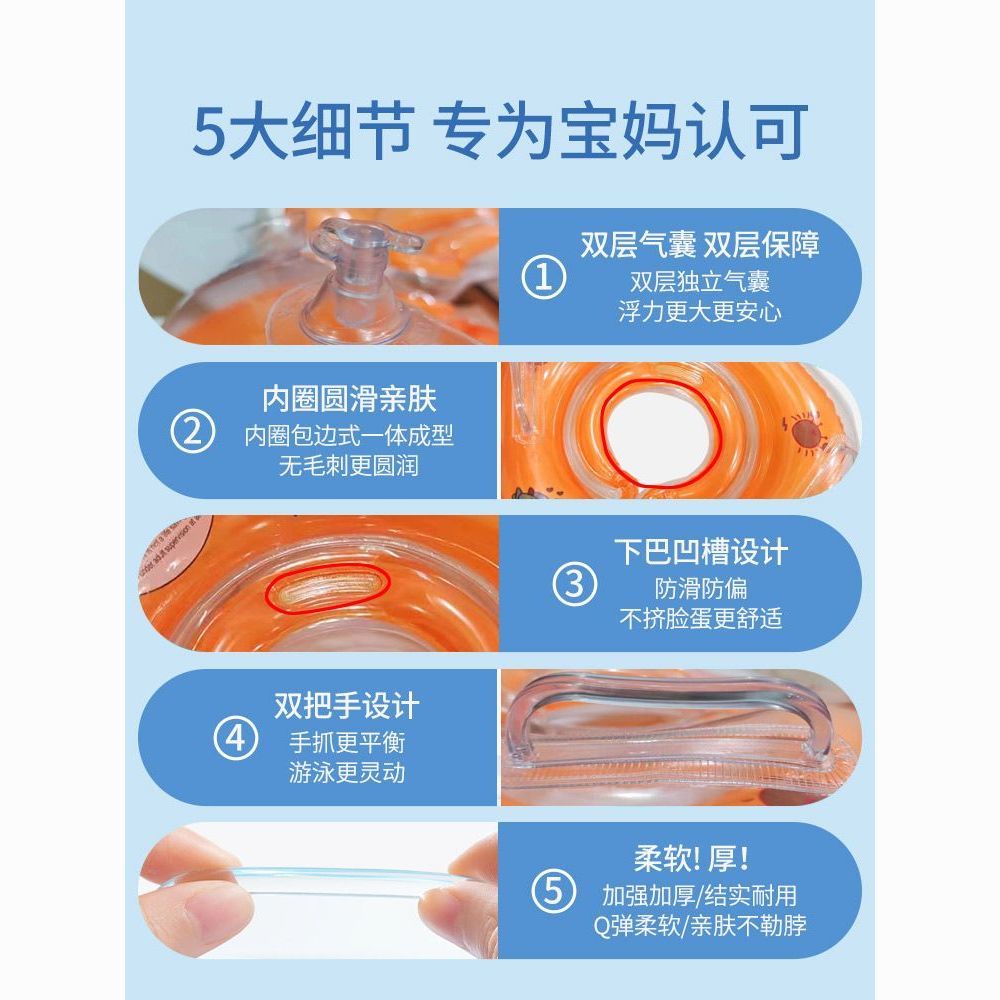 5大细节 专为宝妈认可

① 双层气囊 双层保障
双层独立气囊
浮力更大更安心

② 内圈圆滑亲肤
内圈包边式一体成型
无毛刺更圆润

③ 下巴凹槽设计
防滑防偏
不挤脸蛋更舒适

④ 双把手设计
手抓更平衡
游泳更灵动

⑤ 柔软！厚！
加强加厚/结实耐用
Q弹柔软/亲肤不勒脖