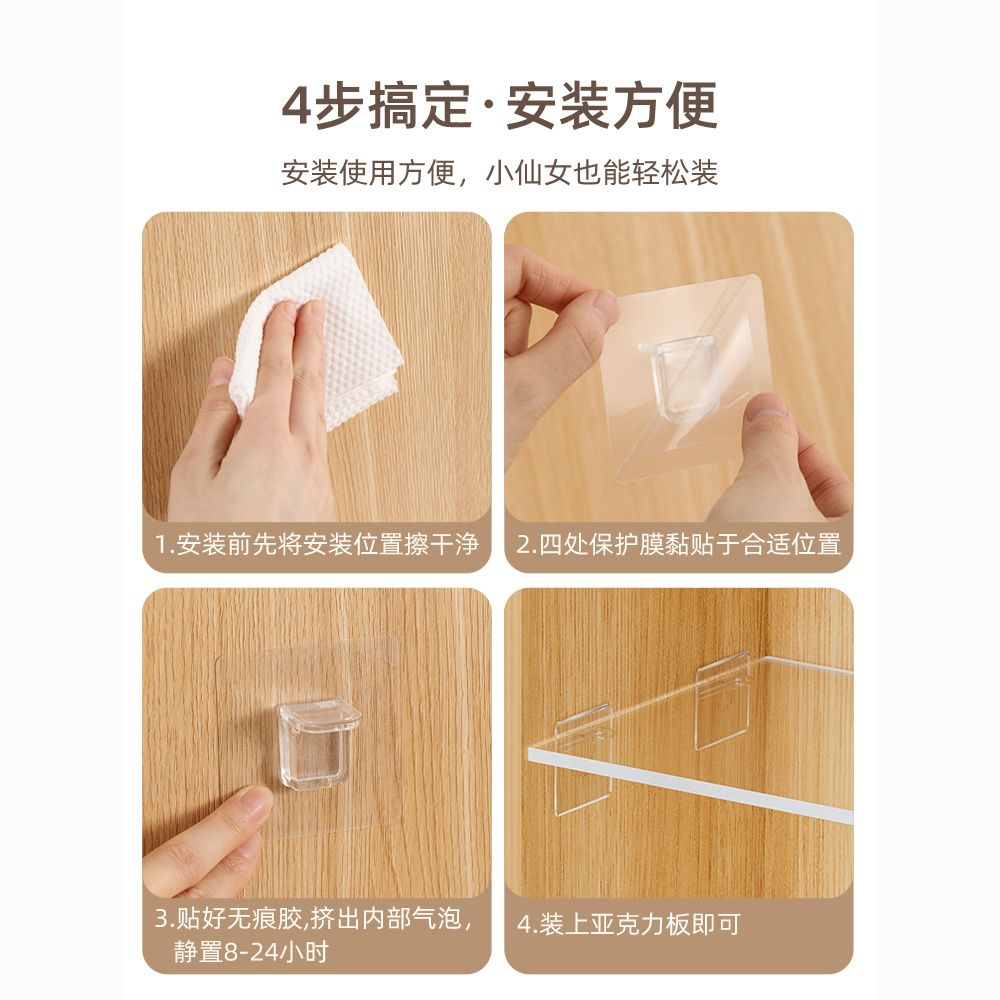 4步搞定·安装方便

安装使用方便，小仙女也能轻松装

1.安装前先将安装位置擦干净

2.四处保护膜黏贴于合适位置

3.贴好无痕胶,挤出内部气泡,静置8-24小时

4.装上亚克力板即可