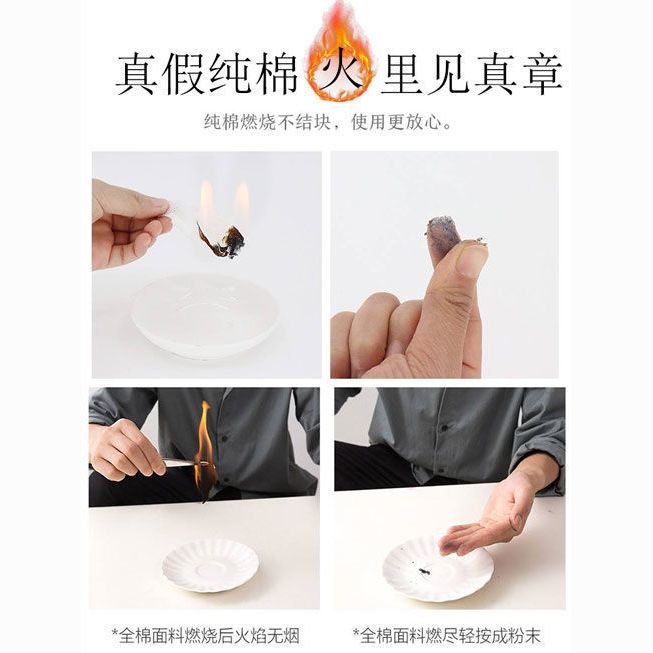 真假纯棉火里见真章

纯棉燃烧不结块，使用更放心。

*全棉面料燃烧后火焰无烟

*全棉面料燃尽轻按成粉末