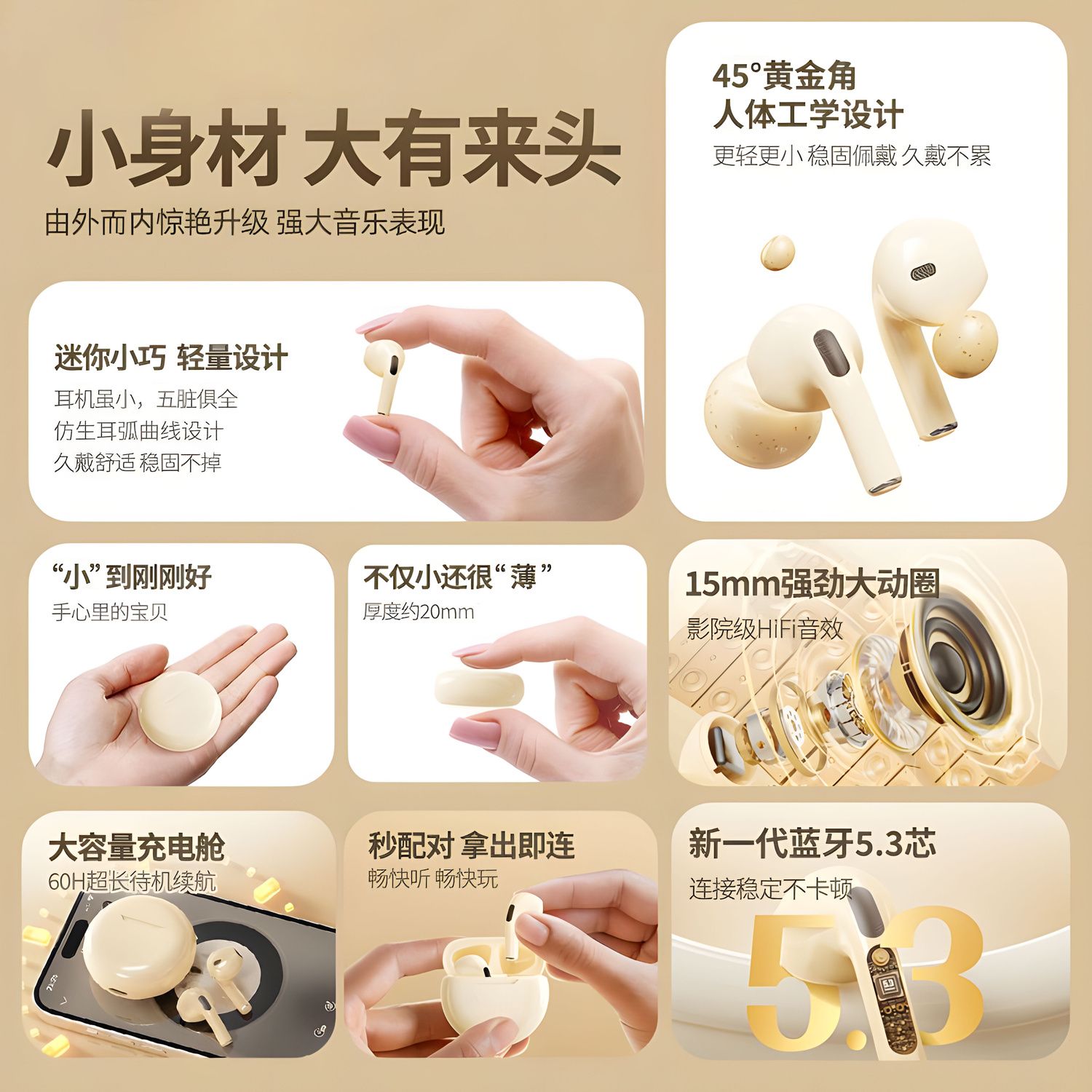 小身材 大有来头

由外而内惊艳升级 强大音乐表现

45°黄金角
人体工学设计

更轻更小 稳固佩戴 久戴不累

迷你小巧 轻量设计

耳机虽小，五脏俱全
仿生耳弧曲线设计
久戴舒适 稳固不掉

“小”到刚刚好

手心里的宝贝

不仅小还很“薄”

厚度约20mm

15mm强劲大动圈

影院级HiFi音效

大容量充电舱

60H超长待机续航

秒配对 拿出即连

畅快听 畅快玩

新一代蓝牙5.3芯

连接稳定不卡顿

5.3