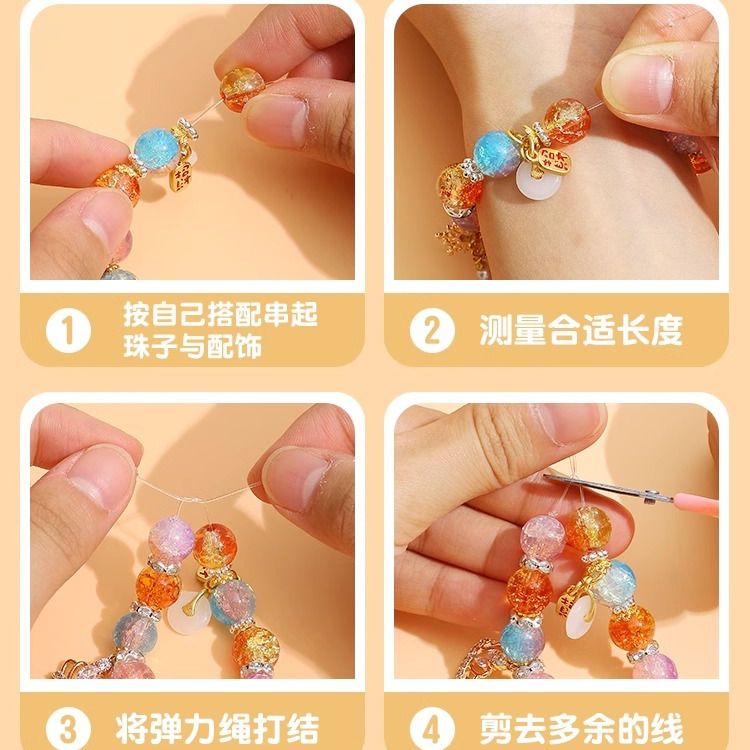 1 按自己搭配串起珠子与配饰

2 测量合适长度

3 将弹力绳打结

4 剪去多余的线