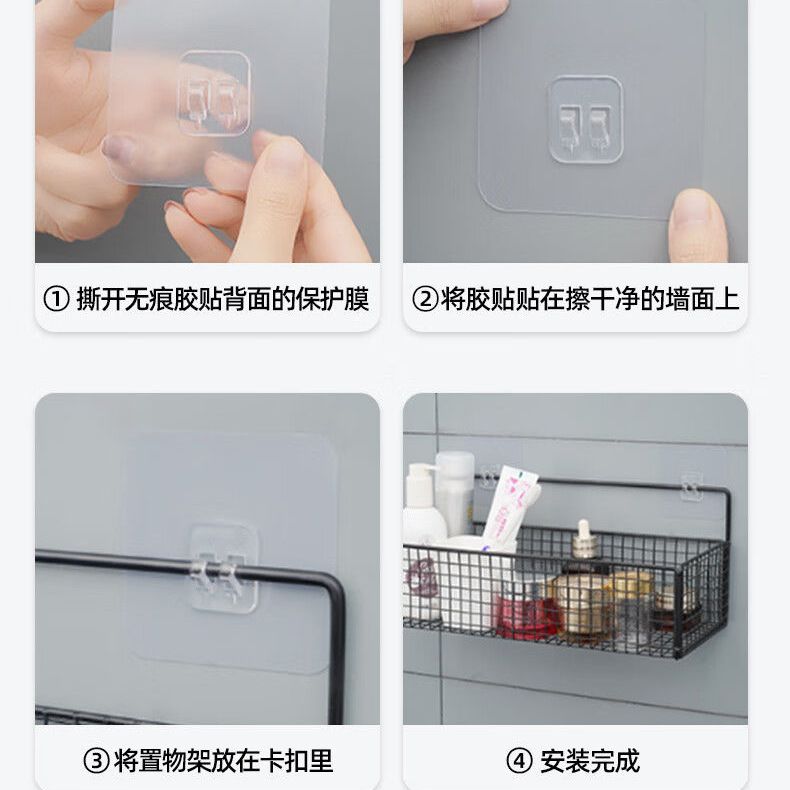 ① 撕开无痕胶贴背面的保护膜

②将胶贴贴在擦干净的墙面上

③ 将置物架放在卡扣里

④ 安装完成