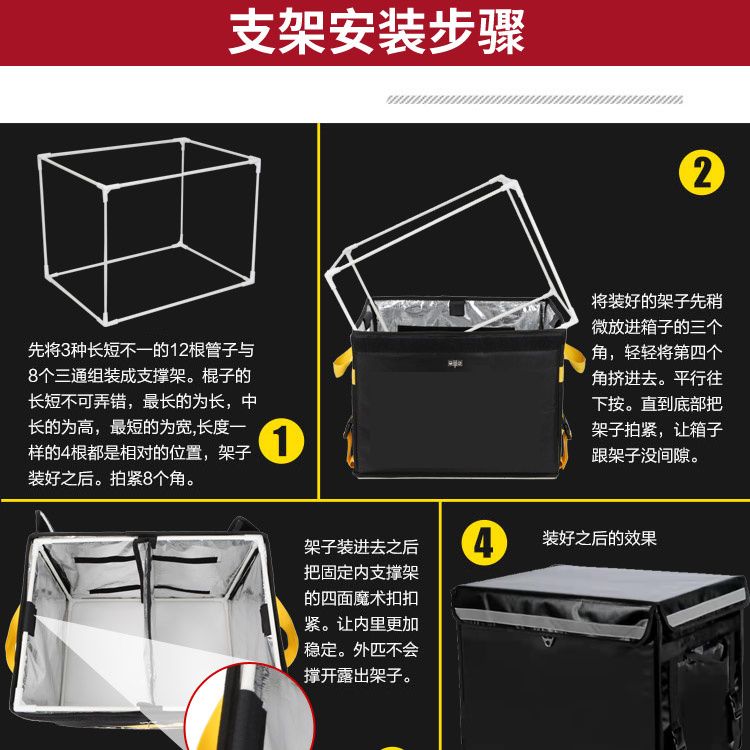 支架安装步骤

先将3种长短不一的12根管子与8个三通组装成支撑架。棍子的长短不可弄错，最长的为长，中长的为高，最短的为宽,长度一样的4根都是相对的位置，架子装好之后。拍紧8个角。

1

2

将装好的架子先稍微放进箱子的三个角，轻轻将第四个角挤进去。平行往下按。直到底部把架子拍紧，让箱子跟架子没间隙。

架子装进去之后把固定内支撑架的四面魔术扣扣紧。让内里更加稳定。外匹不会撑开露出架子。

4

装好之后的效果