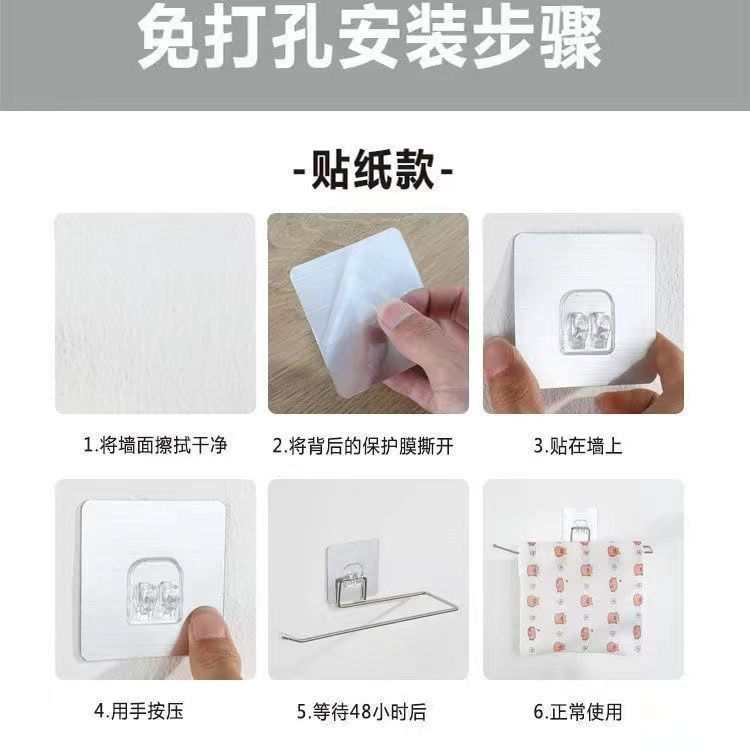 免打孔安装步骤

-贴纸款-

1.将墙面擦拭干净

2.将背后的保护膜撕开

3.贴在墙上

4.用手按压

5.等待48小时后

6.正常使用