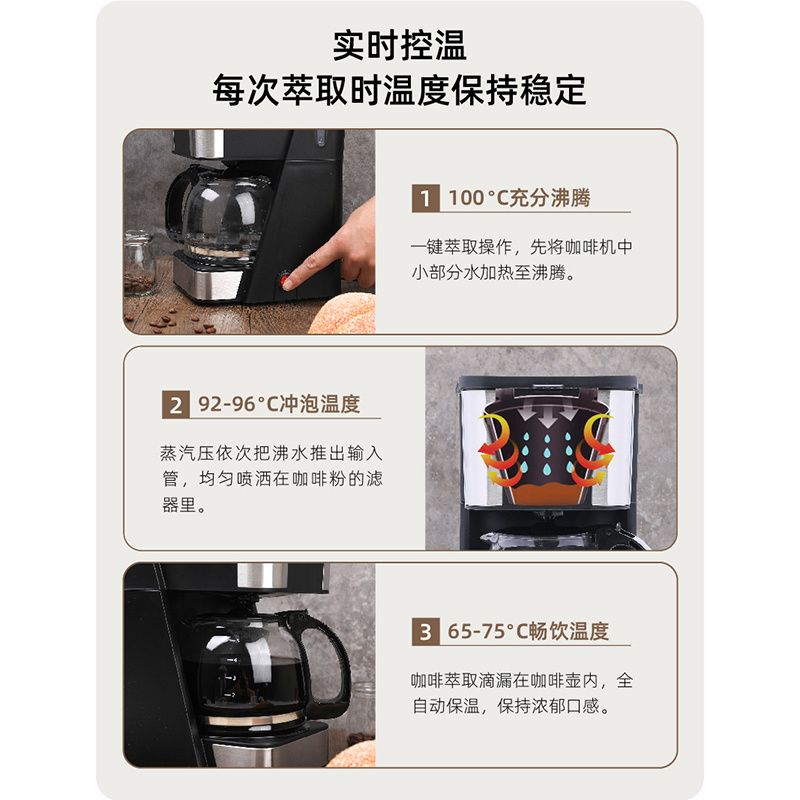 实时控温
每次萃取时温度保持稳定

1 100°C充分沸腾

一键萃取操作，先将咖啡机中小部分水加热至沸腾。

2 92-96°C冲泡温度

蒸汽压依次把沸水推出输入管，均匀喷洒在咖啡粉的滤器里。

3 65-75°C畅饮温度

咖啡萃取滴漏在咖啡壶内，全自动保温，保持浓郁口感。