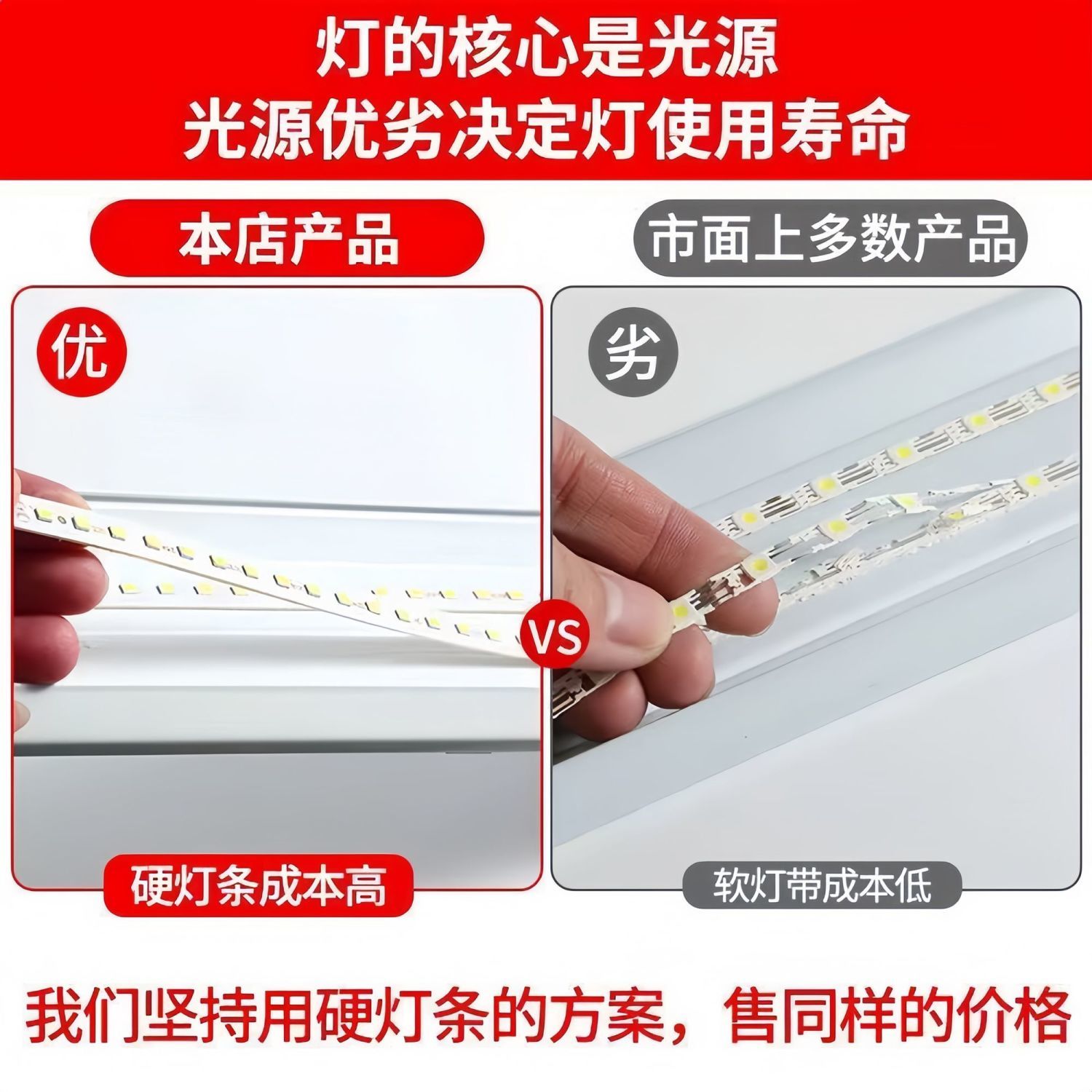 灯的核心是光源
光源优劣决定灯使用寿命

本店产品

优

硬灯条成本高

VS

市面上多数产品

劣

软灯带成本低

我们坚持用硬灯条的方案，售同样的价格