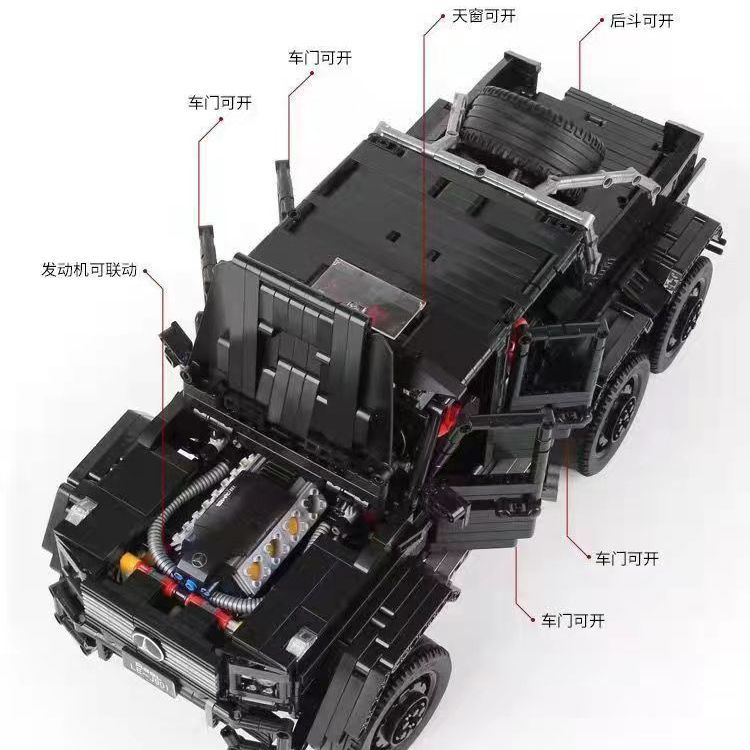 天窗可开

后斗可开

车门可开

车门可开

发动机可联动

车门可开

车门可开