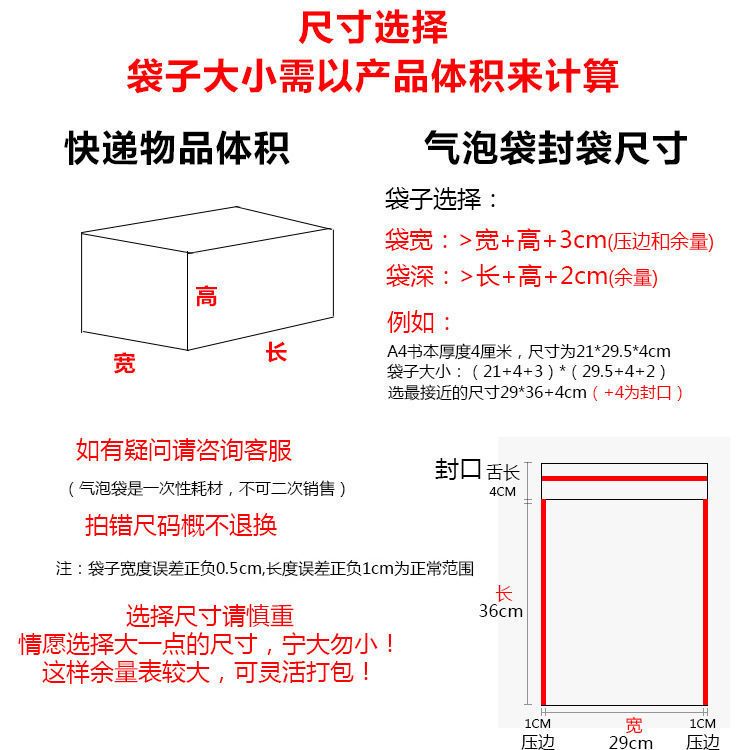 尺寸选择
袋子大小需以产品体积来计算

快递物品体积

高
宽
长

气泡袋封袋尺寸

袋子选择：
袋宽：>宽+高+3cm(压边和余量)
袋深：>长+高+2cm(余量)
例如：
A4书本厚度4厘米，尺寸为21*29.5*4cm
袋子大小：（21+4+3）*（29.5+4+2）
选最接近的尺寸29*36+4cm（+4为封口）

如有疑问请咨询客服
（气泡袋是一次性耗材，不可二次销售）
拍错尺码概不退换

注：袋子宽度误差正负0.5cm,长度误差正负1cm为正常范围

选择尺寸请慎重
情愿选择大一点的尺寸，宁大勿小！
这样余量表较大，可灵活打包！

封口 舌长
4CM
长
36cm
1CM
压边
宽
29cm
1CM
压边