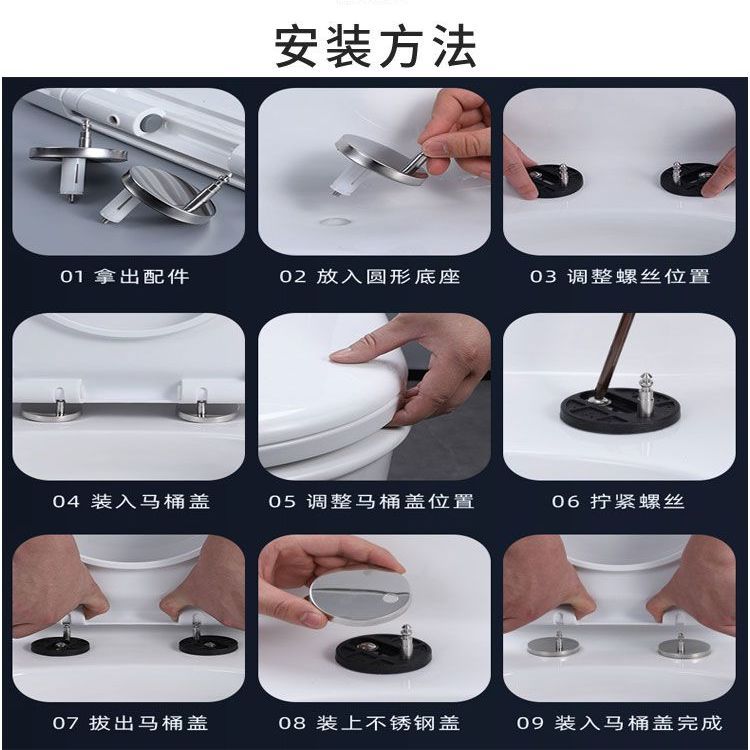 安装方法

01 拿出配件

02 放入圆形底座

03 调整螺丝位置

04 装入马桶盖

05 调整马桶盖位置

06 拧紧螺丝

07 拔出马桶盖

08 装上不锈钢盖

09 装入马桶盖完成