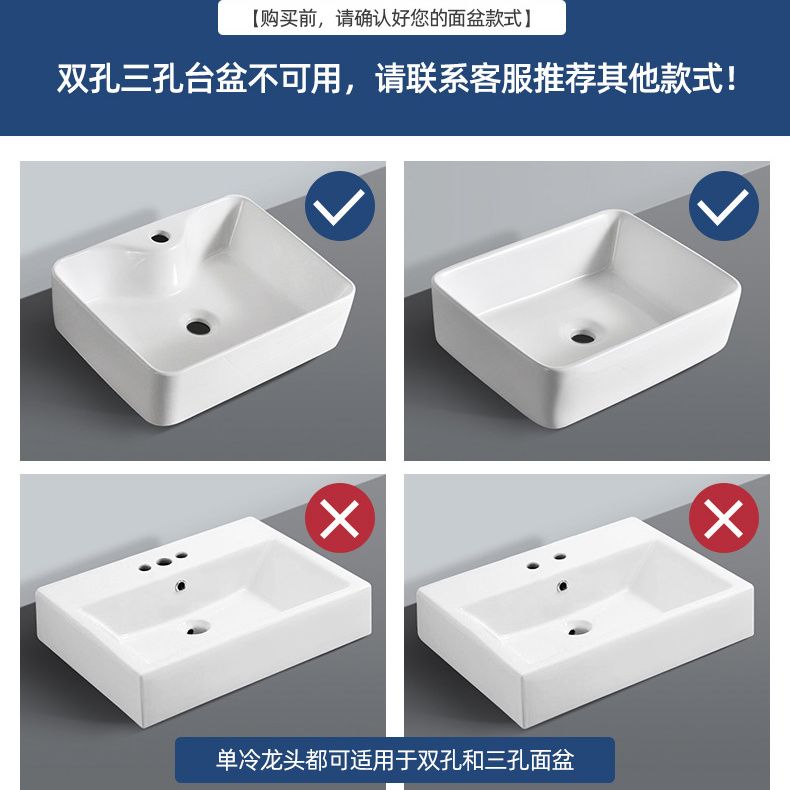 【购买前，请确认好您的面盆款式】

双孔三孔台盆不可用，请联系客服推荐其他款式！

单冷龙头都可适用于双孔和三孔面盆