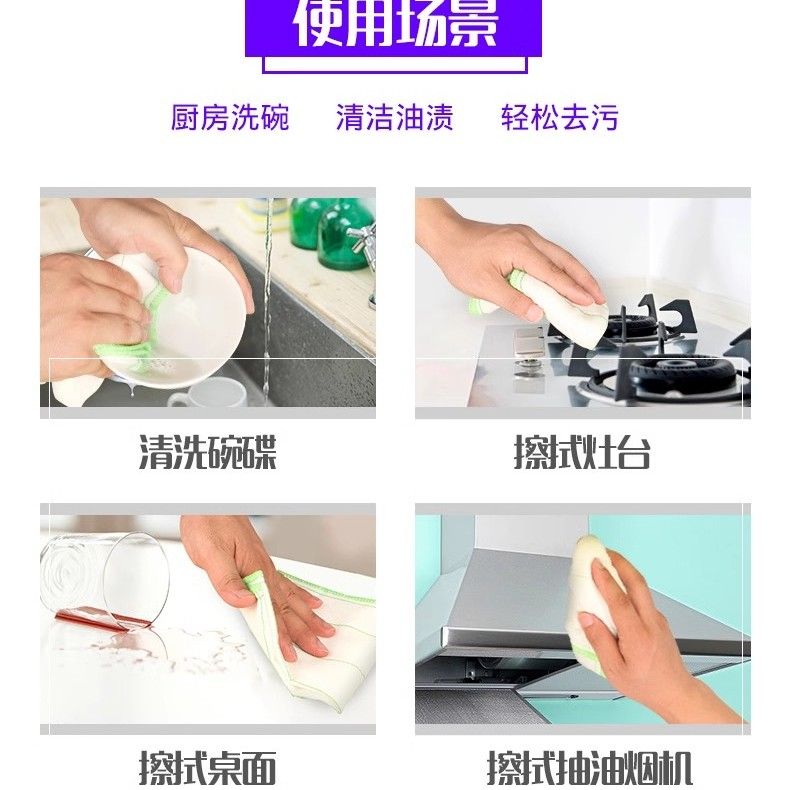 使用场景

厨房洗碗　清洁油渍　轻松去污

清洗碗碟

擦拭灶台

擦拭桌面

擦拭抽油烟机