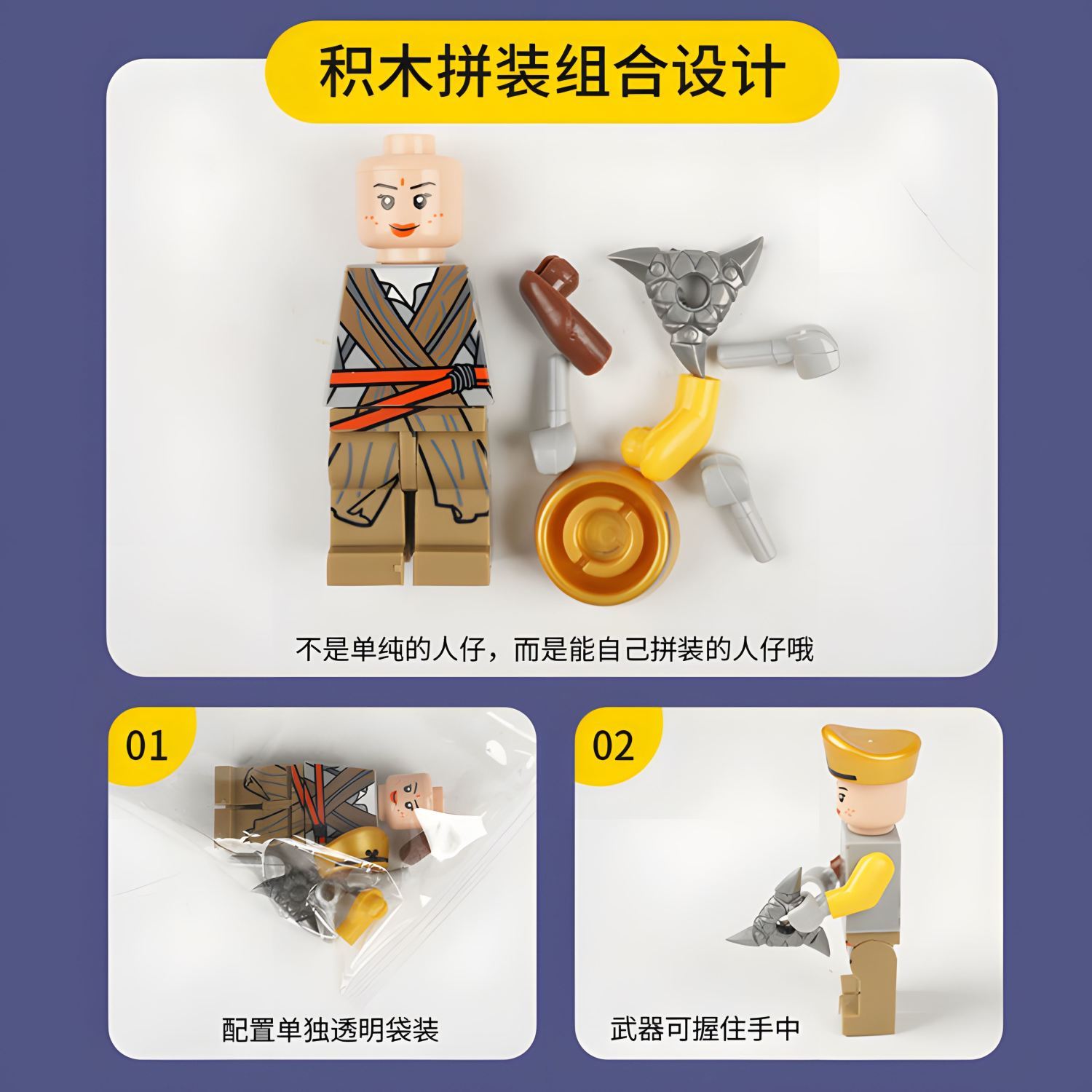 积木拼装组合设计

不是单纯的人仔，而是能自己拼装的人仔哦

01

配置单独透明袋装

02

武器可握住手中